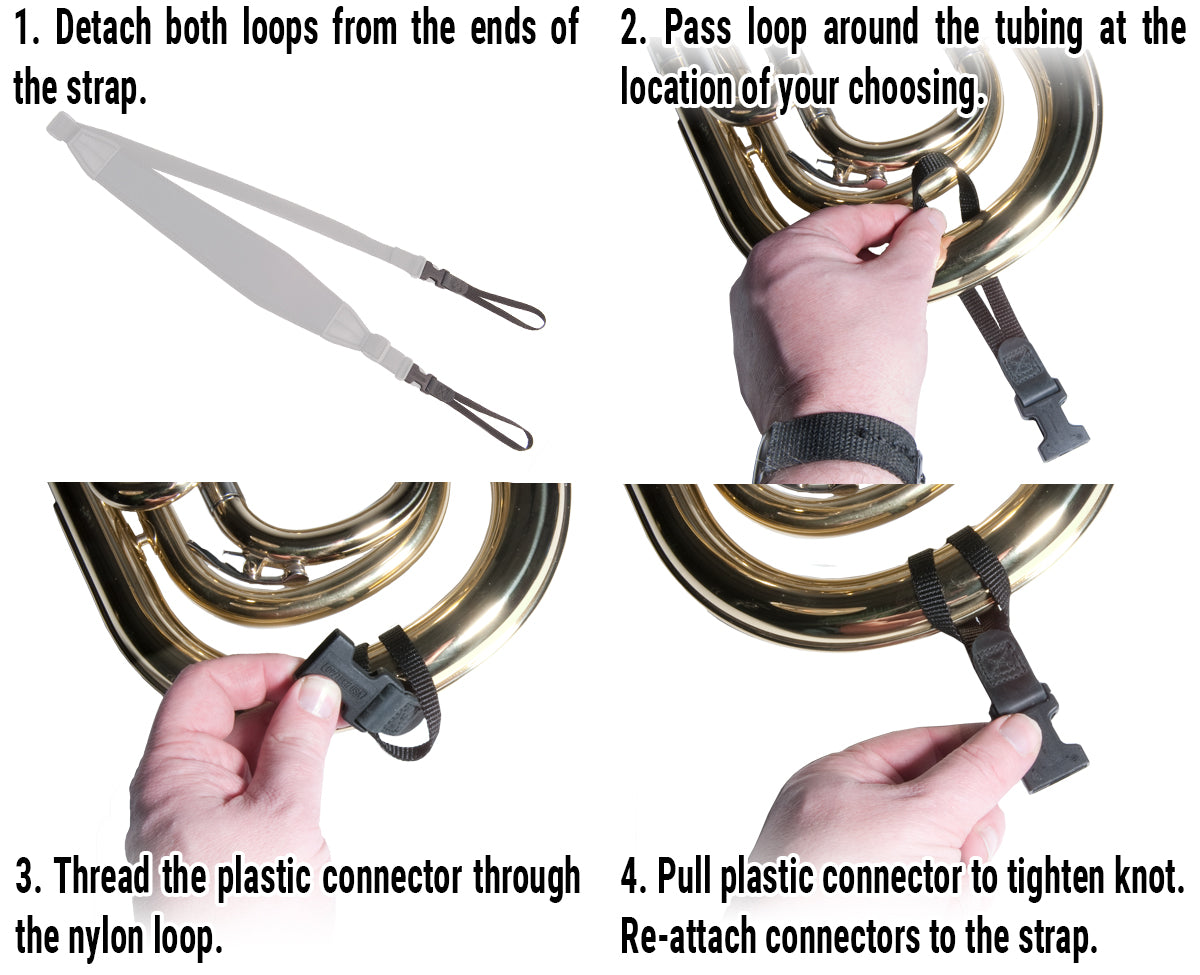 1. Detach both loops from the ends of the strap.

2. Pass loop around the tubing at the location of your choosing.

3. Thread the plastic connector through the nylon loop.

4. Pull plastic connector to tighten knot. Re-attach connectors to the strap.