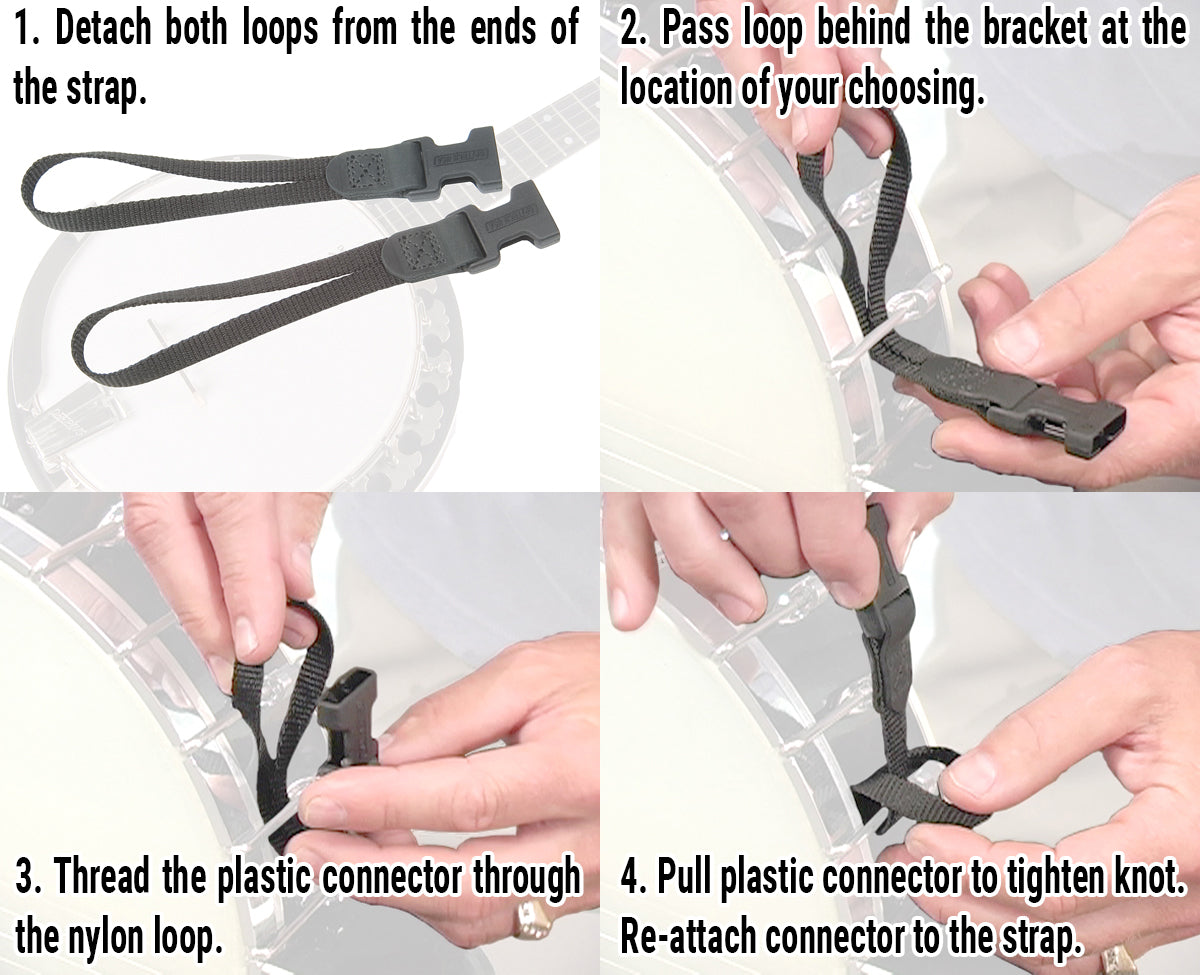 1. Detach both loops from the ends of the strap.

2. Pass loop behind the bracket at the location of your choosing.

3. Thread the plastic connector through the nylon loop.

4. Pull plastic connector to tighten knot. Re-attach connector to the strap.