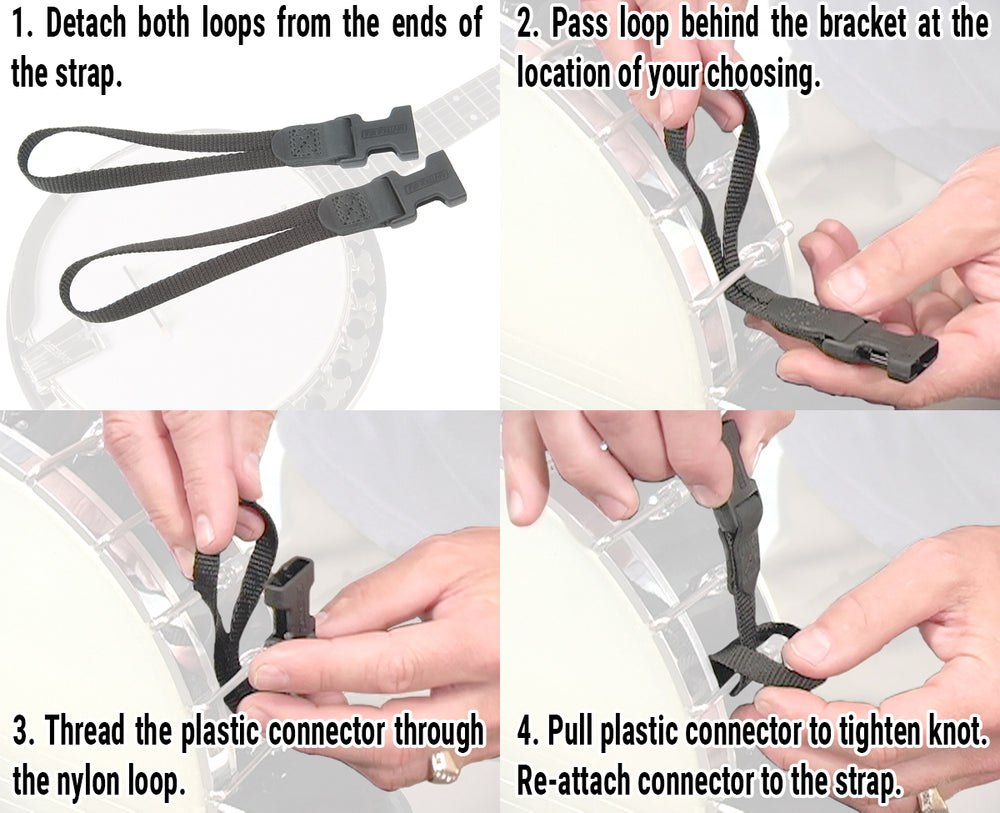 1. Detach both loops from the ends of the strap.

2. Pass loop behind the bracket at the location of your choosing.

3. Thread the plastic connector through the nylon loop.

4. Pull plastic connector to tighten knot. Re-attach connector to the strap.